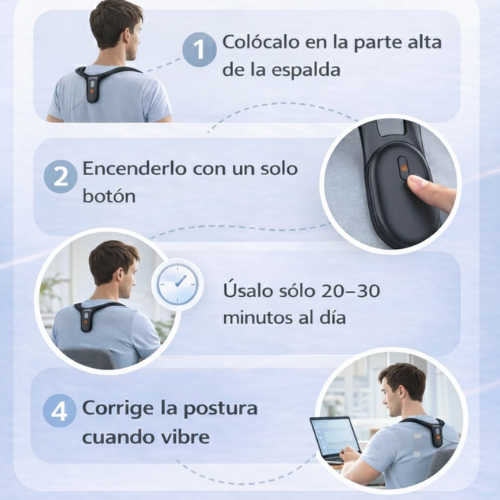 1 Colócalo en la parte alta de la espalda

2 Encenderlo con un solo botón

Úsalo sólo 20–30 minutos al día

4 Corrige la postura cuando vibre