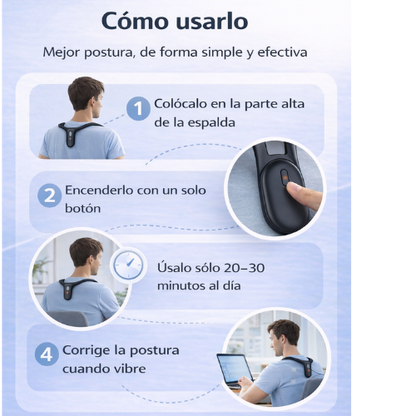 Cómo usarlo

Mejor postura, de forma simple y efectiva

1 Colócalo en la parte alta de la espalda

2 Encenderlo con un solo botón

Úsalo sólo 20–30 minutos al día

4 Corrige la postura cuando vibre